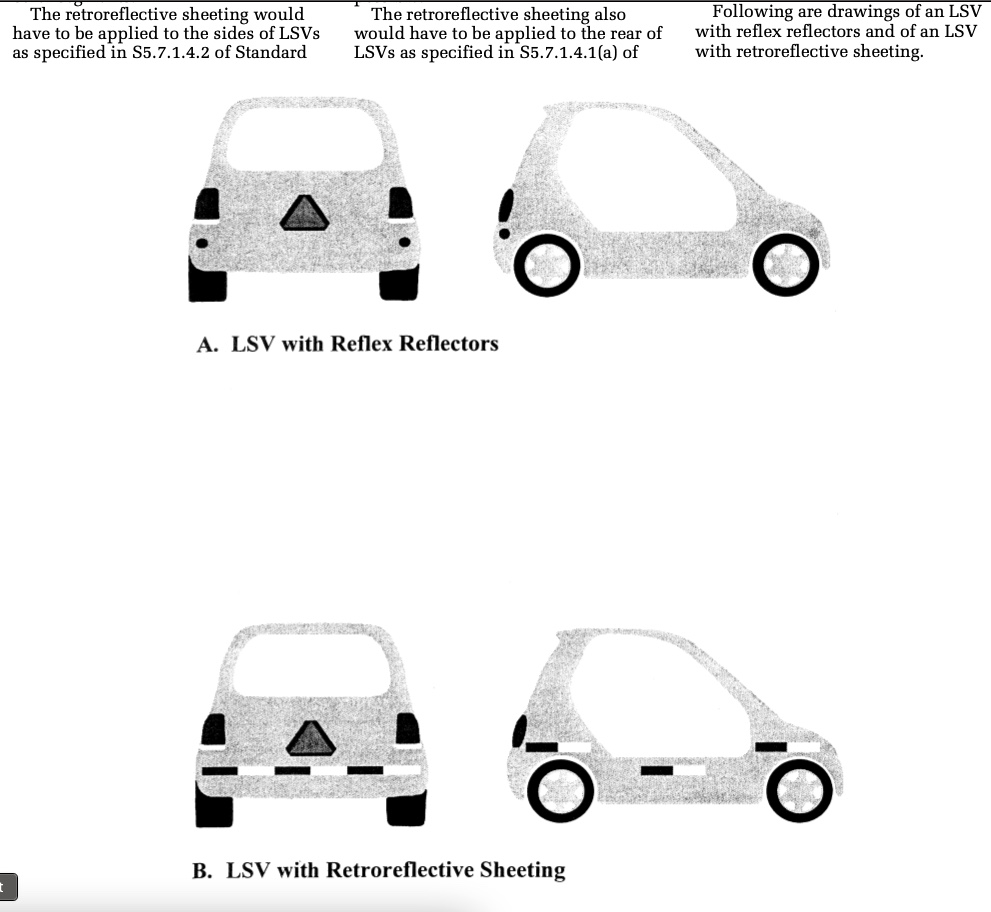 The retroreflective sheeting would have to be applied to the sides of LSVs as specified in S5.7.1.4.2 of Standard

The retroreflective sheeting also would have to be applied to the rear of LSVs as specified in S5.7.1.4.1(a) of

Following are drawings of an LSV with reflex reflectors and of an LSV with retroreflective sheeting.

A. LSV with Reflex Reflectors

B. LSV with Retroreflective Sheeting